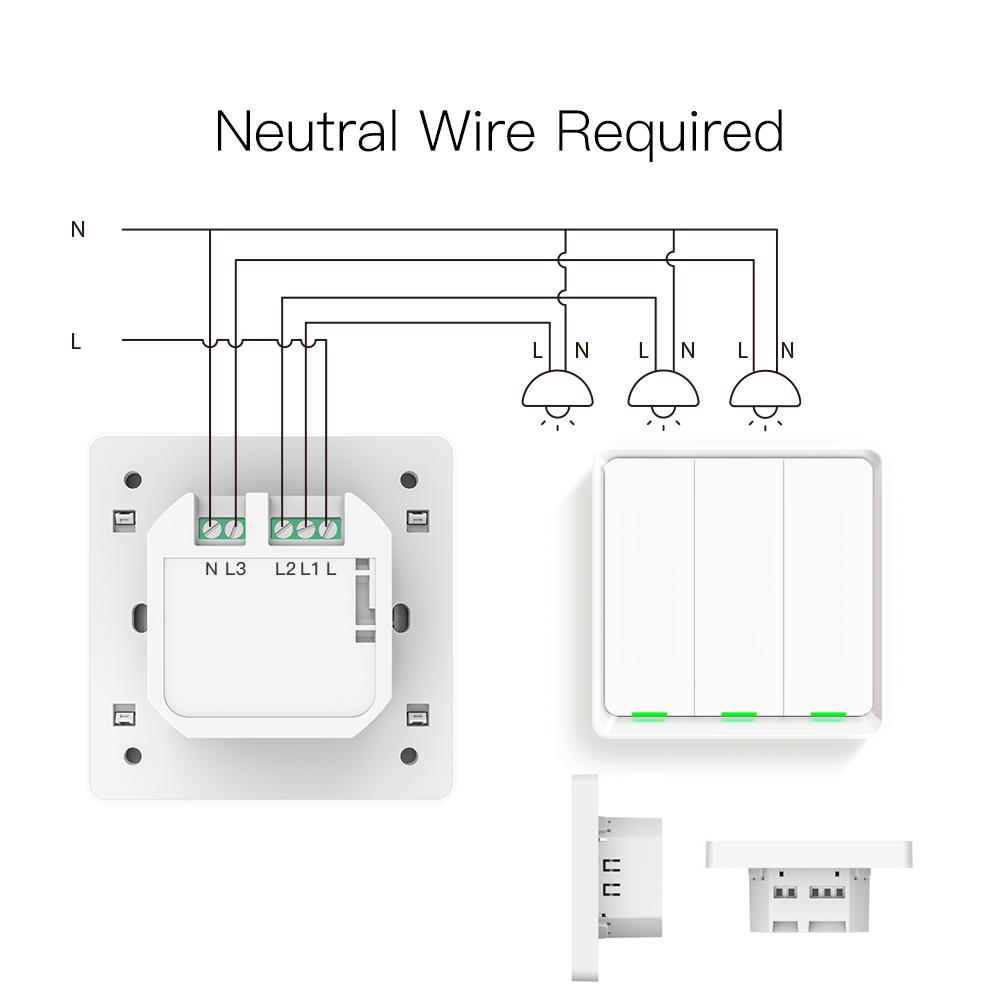 Neutral Wire Required

N

L

L N L N L N

N L3 L2 L1 L