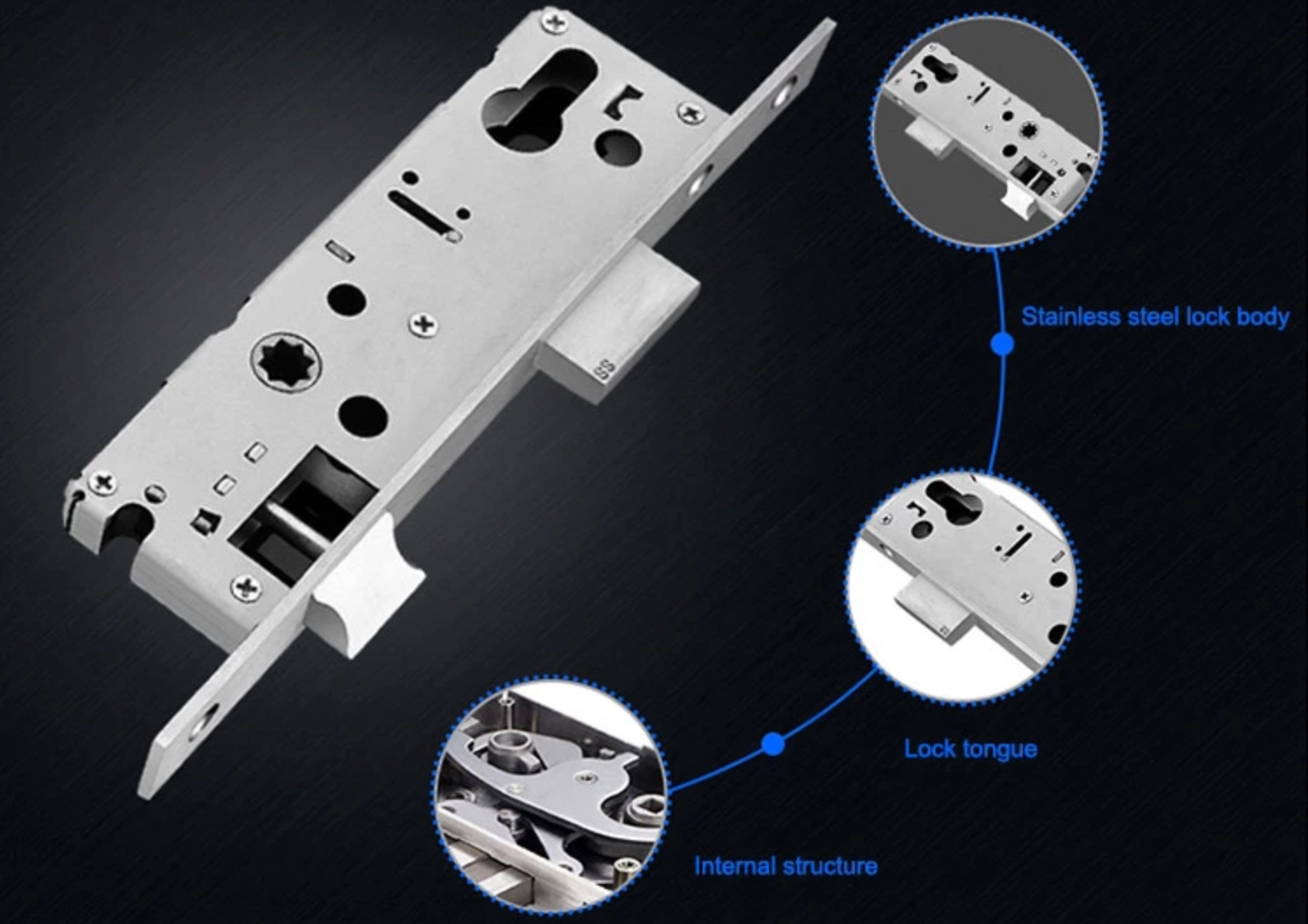 SS

Stainless steel lock body

Lock tongue

Internal structure